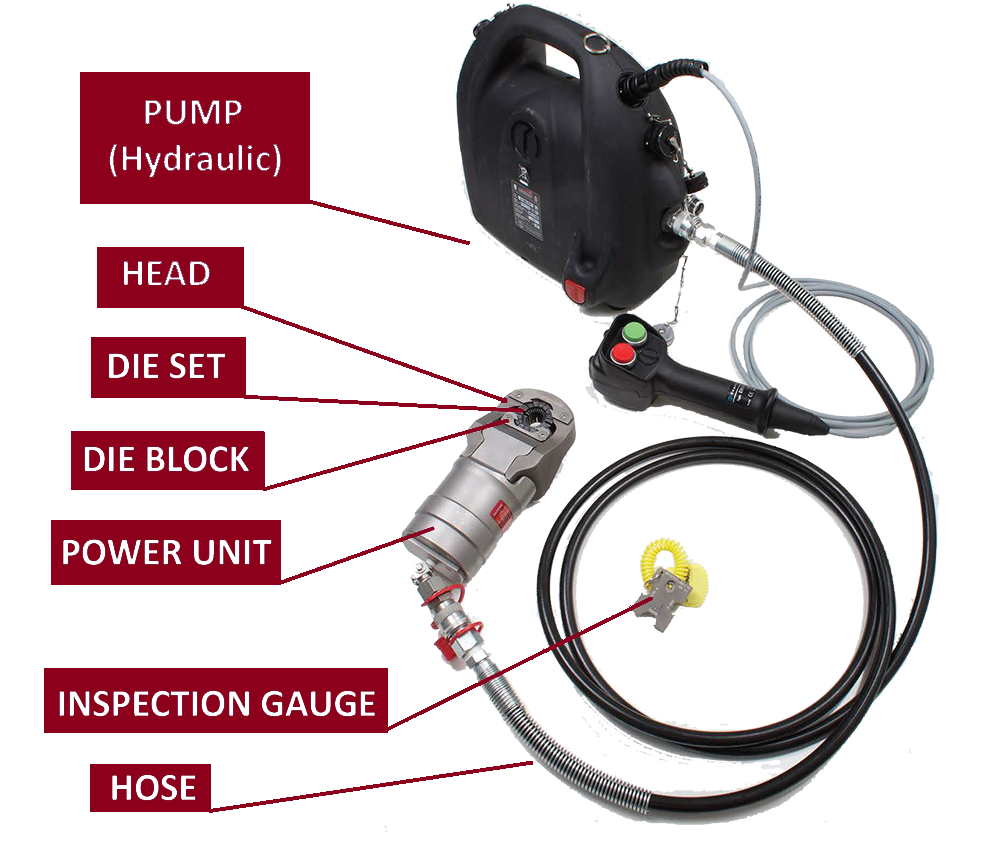 PUMP
(Hydraulic)

HEAD

DIE SET

DIE BLOCK

POWER UNIT

INSPECTION GAUGE

HOSE